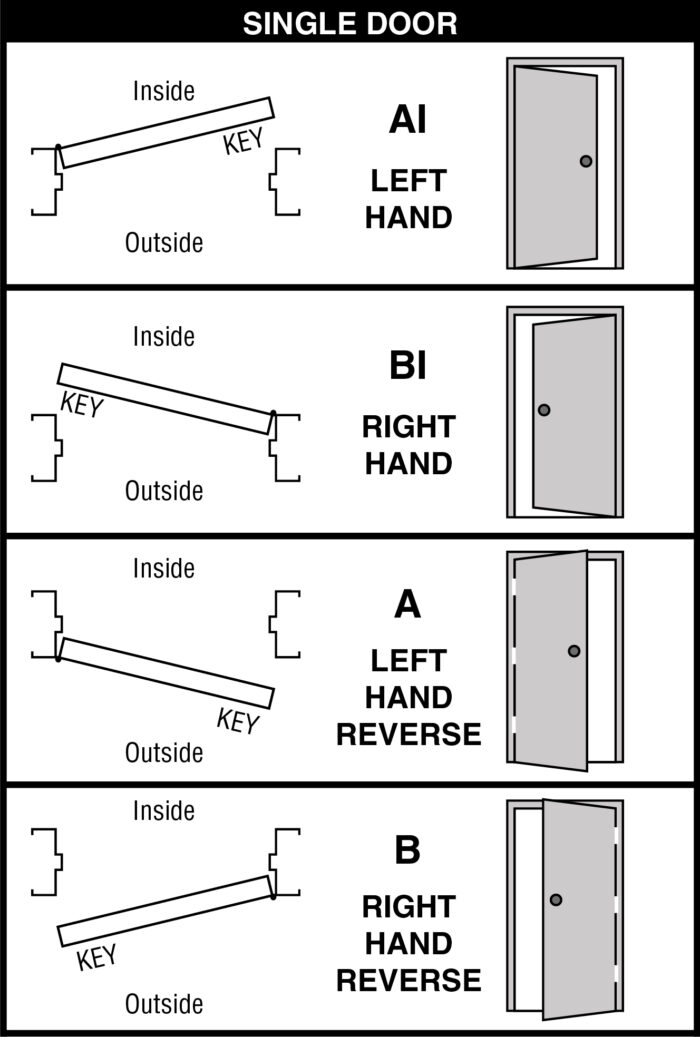 SINGLE DOOR

Inside
KEY
Outside

AI
LEFT HAND

Inside
KEY
Outside

BI
RIGHT HAND

Inside
KEY
Outside

A
LEFT HAND REVERSE

Inside
KEY
Outside

B
RIGHT HAND REVERSE